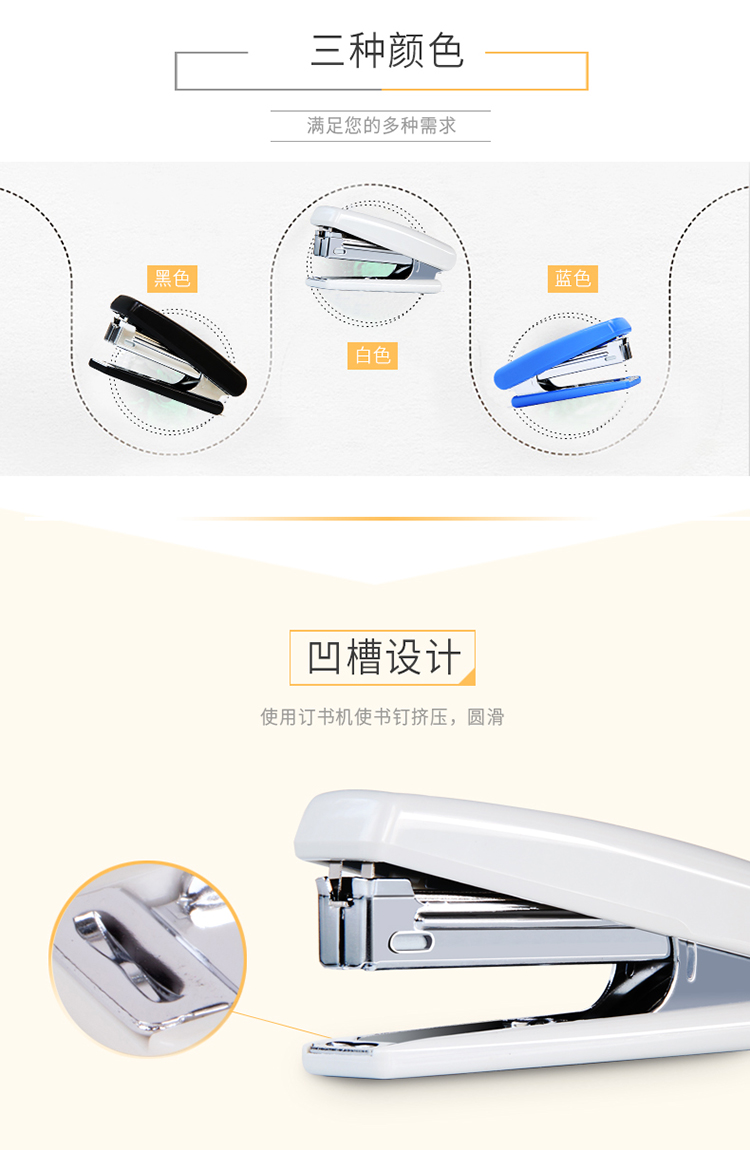 三种颜色

满足您的多种需求

黑色

白色

蓝色

凹槽设计

使用订书机使书钉挤压，圆滑