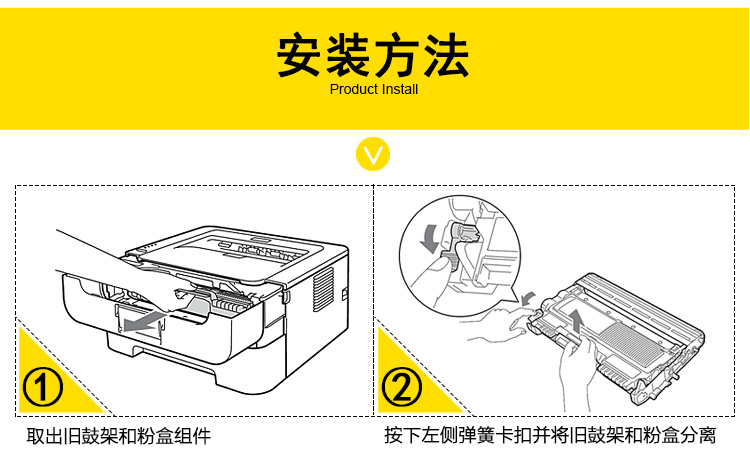 安装方法
Product Install

①

取出旧鼓架和粉盒组件

②

按下左侧弹簧卡扣并将旧鼓架和粉盒分离