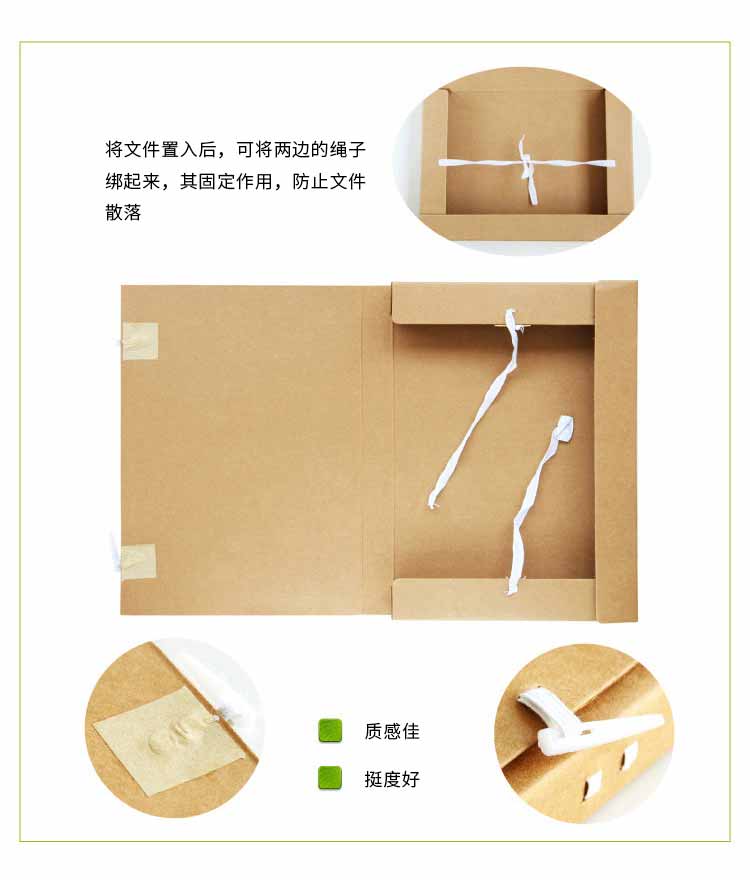 将文件置入后，可将两边的绳子绑起来，其固定作用，防止文件散落

质感佳

挺度好