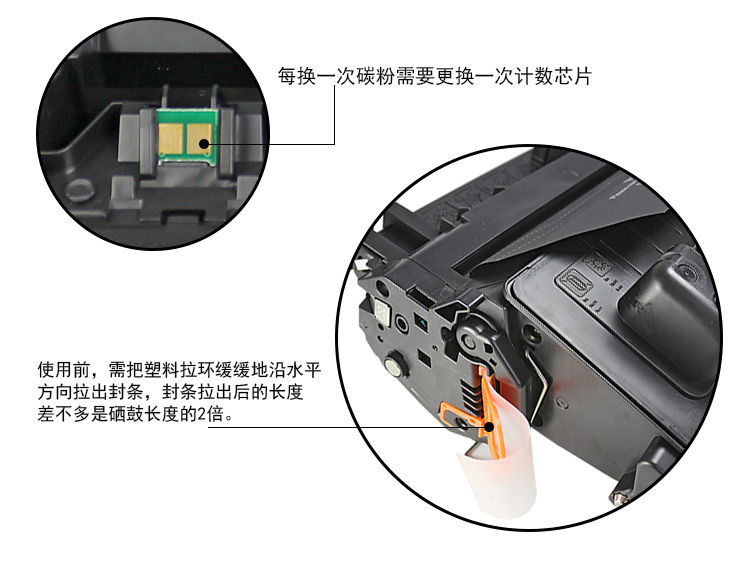 每换一次碳粉需要更换一次计数芯片

使用前，需把塑料拉环缓缓地沿水平方向拉出封条，封条拉出后的长度差不多是硒鼓长度的2倍。