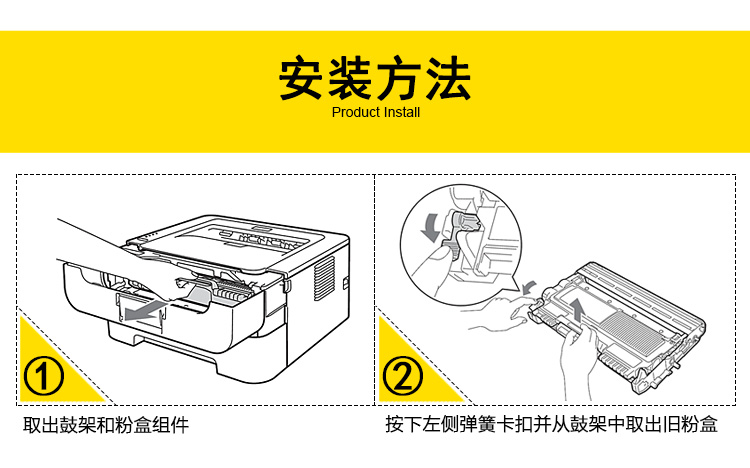 安装方法
Product Install

①

取出鼓架和粉盒组件

②

按下左侧弹簧卡扣并从鼓架中取出旧粉盒