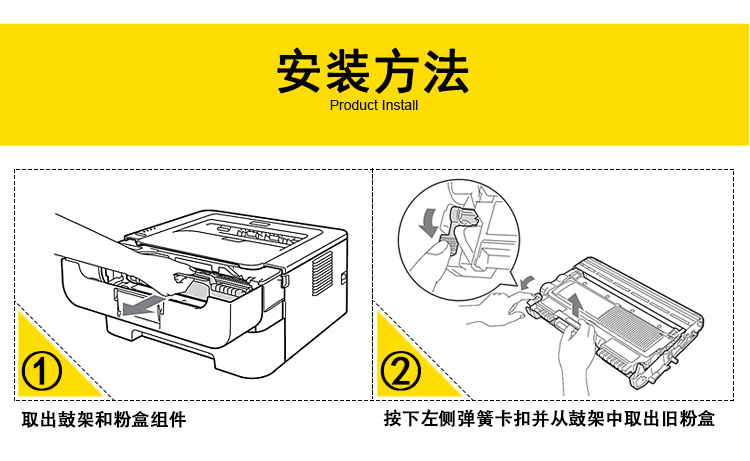 安装方法
Product Install

①

取出鼓架和粉盒组件

②

按下左侧弹簧卡扣并从鼓架中取出旧粉盒