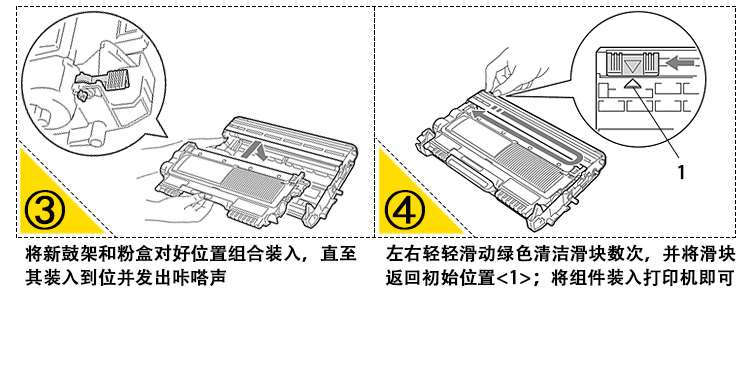 ③

将新鼓架和粉盒对好位置组合装入，直至其装入到位并发出咔嗒声

1

④

左右轻轻滑动绿色清洁滑块数次，并将滑块返回初始位置<1>；将组件装入打印机即可