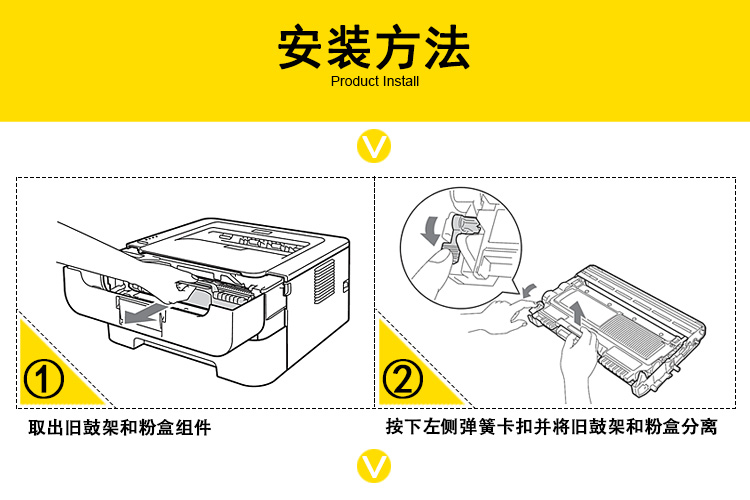 安装方法
Product Install

①
取出旧鼓架和粉盒组件

②
按下左侧弹簧卡扣并将旧鼓架和粉盒分离