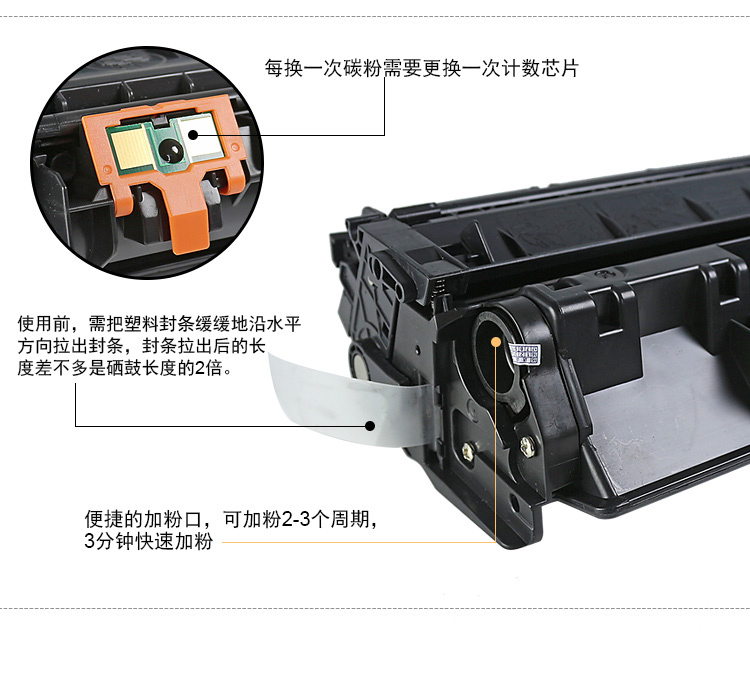 每换一次碳粉需要更换一次计数芯片

使用前，需把塑料封条缓缓地沿水平方向拉出封条，封条拉出后的长度差不多是硒鼓长度的2倍。

便捷的加粉口，可加粉2-3个周期，3分钟快速加粉