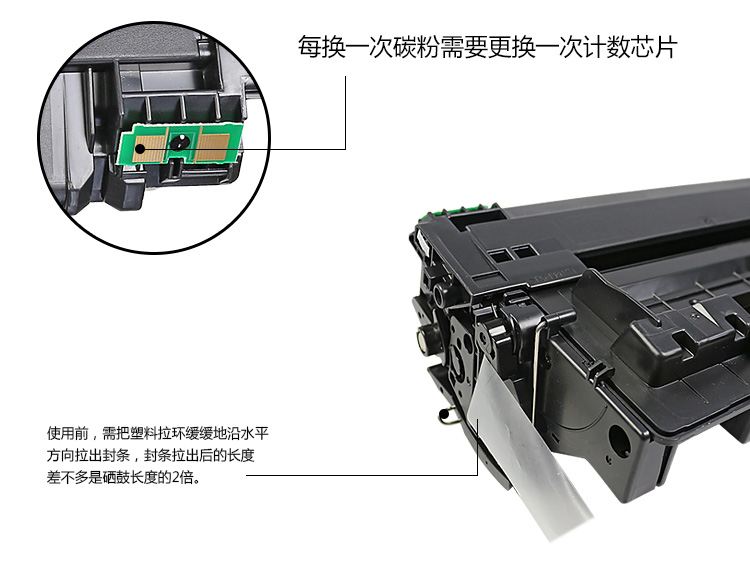 每换一次碳粉需要更换一次计数芯片

使用前，需把塑料拉环缓缓地沿水平方向拉出封条，封条拉出后的长度差不多是硒鼓长度的2倍。