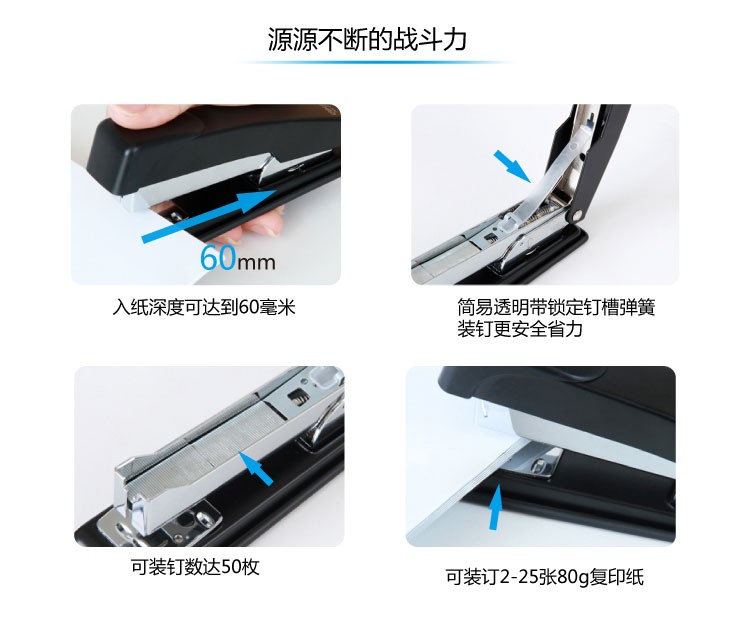 源源不断的战斗力

60mm

入纸深度可达到60毫米

简易透明带锁定钉槽弹簧
装钉更安全省力

可装钉数达50枚

可装订2-25张80g复印纸