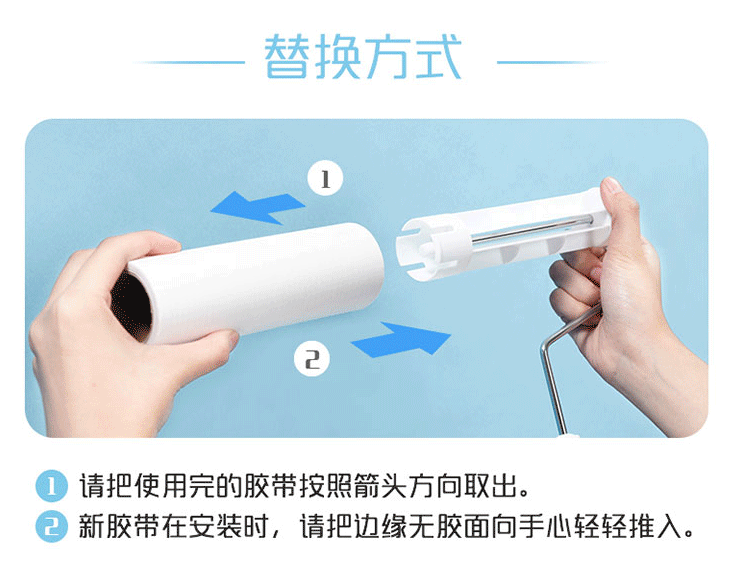 替换方式

1

2

1 请把使用完的胶带按照箭头方向取出。
2 新胶带在安装时，请把边缘无胶面向手心轻轻推入。