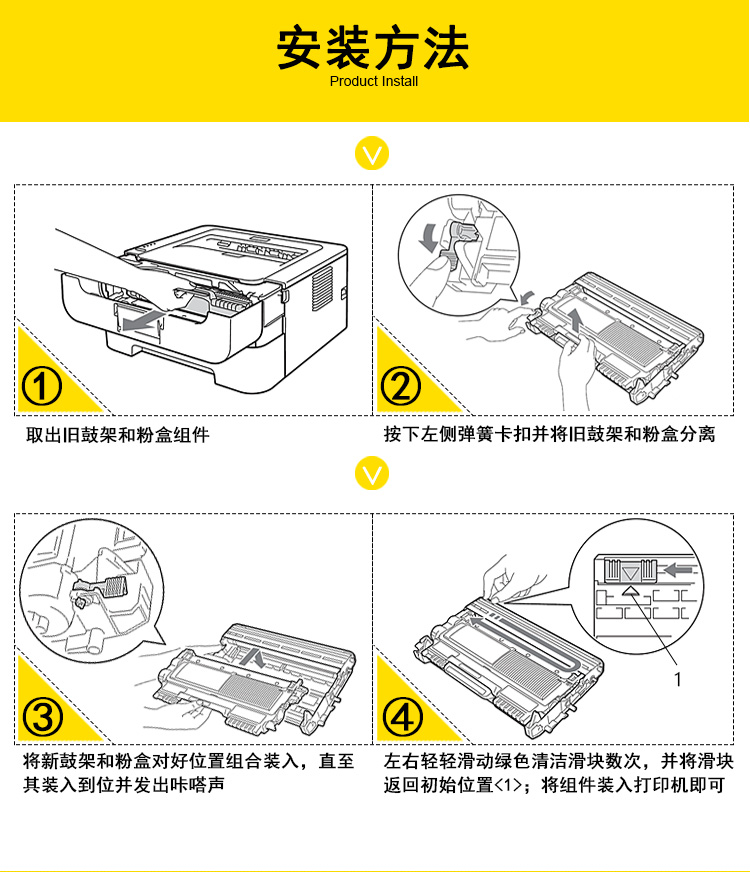 安装方法
Product Install

①

取出旧鼓架和粉盒组件

②

按下左侧弹簧卡扣并将旧鼓架和粉盒分离

③

将新鼓架和粉盒对好位置组合装入，直至其装入到位并发出咔嗒声

1

④

左右轻轻滑动绿色清洁滑块数次，并将滑块返回初始位置<1>；将组件装入打印机即可