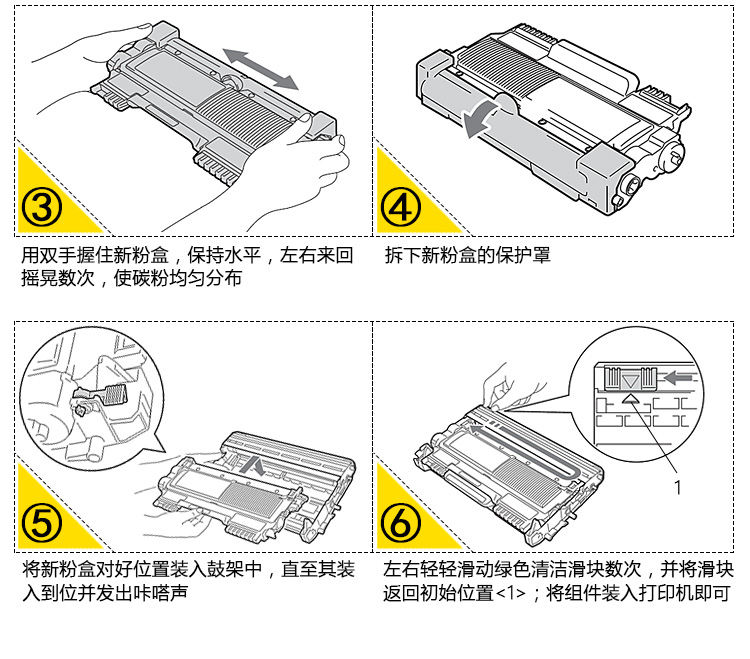 ③

用双手握住新粉盒，保持水平，左右来回摇晃数次，使碳粉均匀分布

④

拆下新粉盒的保护罩

⑤

将新粉盒对好位置装入鼓架中，直至其装入到位并发出咔嗒声

1

⑥

左右轻轻滑动绿色清洁滑块数次，并将滑块返回初始位置<1>；将组件装入打印机即可