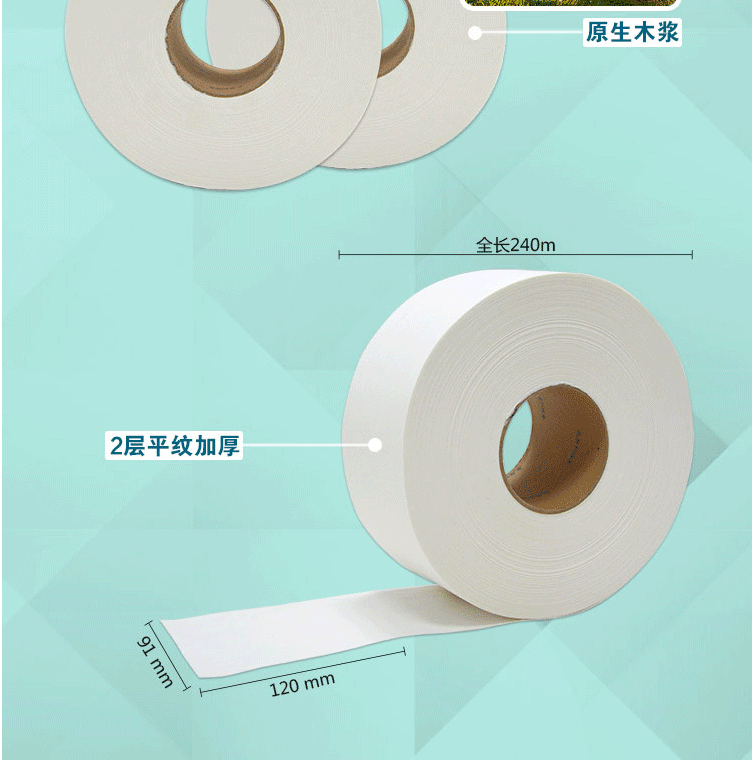 原生木浆

全长240m

2层平纹加厚

91 mm

120 mm