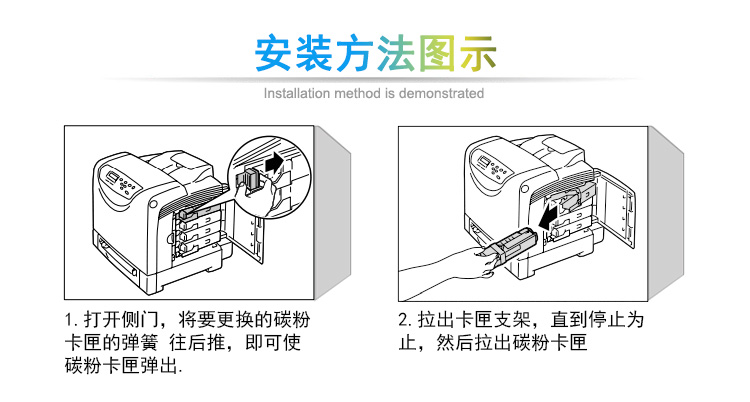 安装方法图示

Installation method is demonstrated

1. 打开侧门，将要更换的碳粉卡匣的弹簧 往后推，即可使碳粉卡匣弹出.

2. 拉出卡匣支架，直到停止为止，然后拉出碳粉卡匣