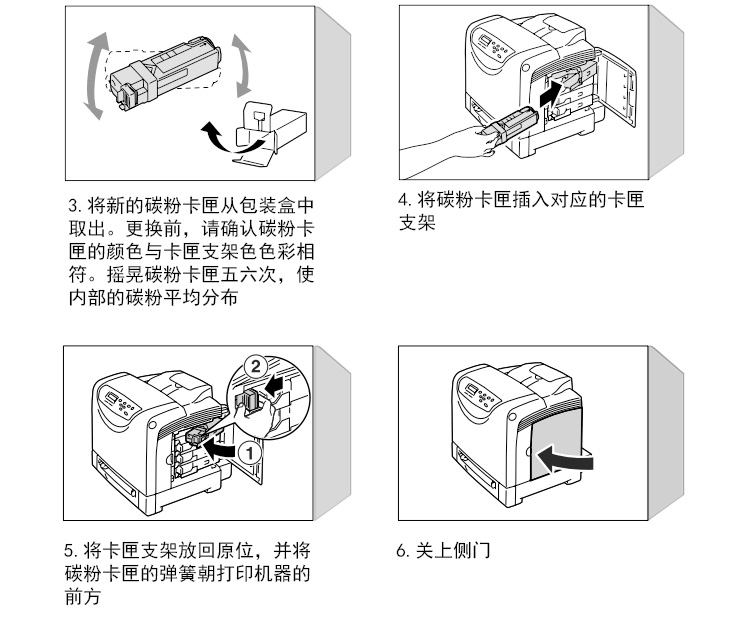 3. 将新的碳粉卡匣从包装盒中取出。更换前，请确认碳粉卡匣的颜色与卡匣支架色色彩相符。摇晃碳粉卡匣五六次，使内部的碳粉平均分布

4. 将碳粉卡匣插入对应的卡匣支架

2

1

5. 将卡匣支架放回原位，并将碳粉卡匣的弹簧朝打印机器的前方

6. 关上侧门