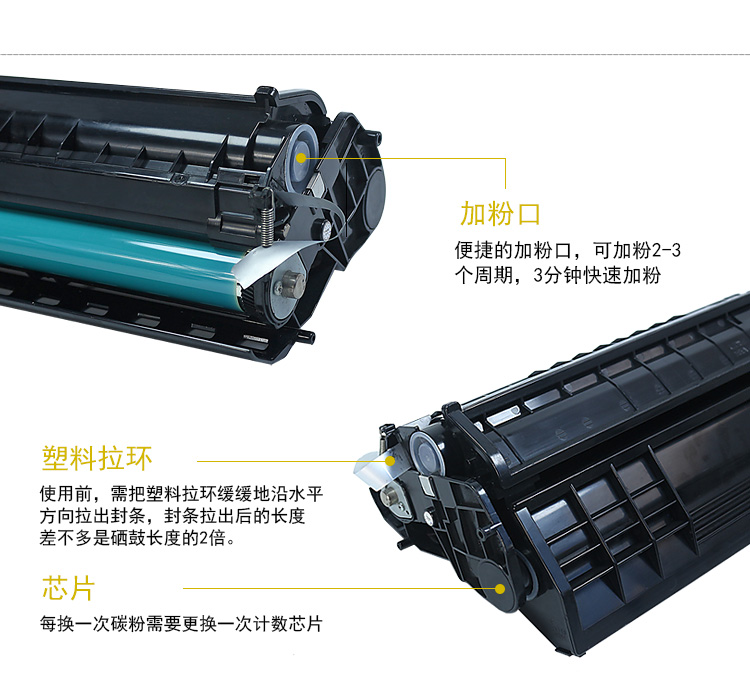 加粉口

便捷的加粉口，可加粉2-3个周期，3分钟快速加粉

塑料拉环

使用前，需把塑料拉环缓缓地沿水平方向拉出封条，封条拉出后的长度差不多是硒鼓长度的2倍。

芯片

每换一次碳粉需要更换一次计数芯片