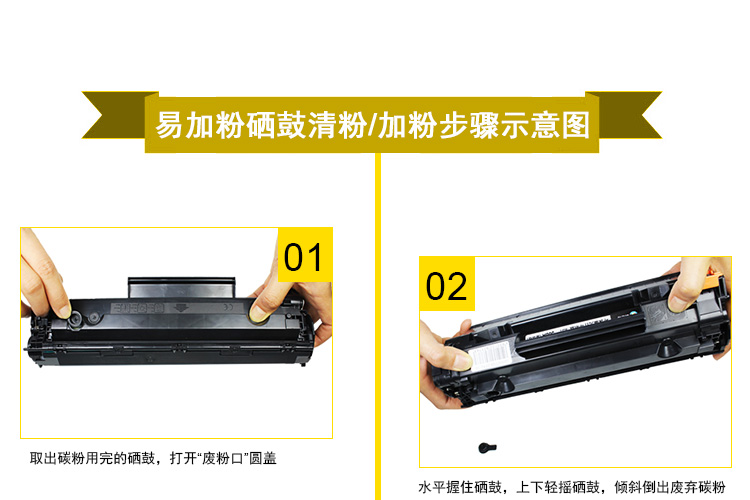 易加粉硒鼓清粉/加粉步骤示意图

01

取出碳粉用完的硒鼓，打开“废粉口”圆盖

02

水平握住硒鼓，上下轻摇硒鼓，倾斜倒出废弃碳粉