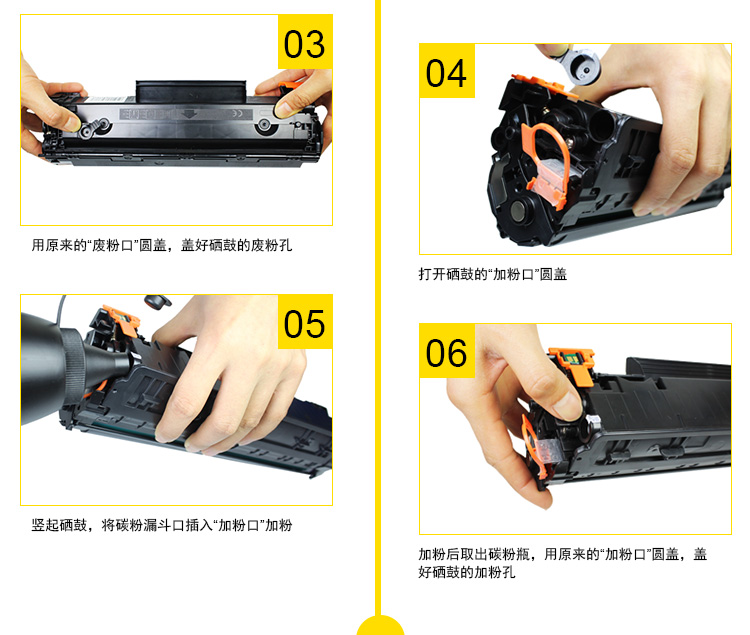 03

用原来的“废粉口”圆盖，盖好硒鼓的废粉孔

04

打开硒鼓的“加粉口”圆盖

05

竖起硒鼓，将碳粉漏斗口插入“加粉口”加粉

06

加粉后取出碳粉瓶，用原来的“加粉口”圆盖，盖好硒鼓的加粉孔