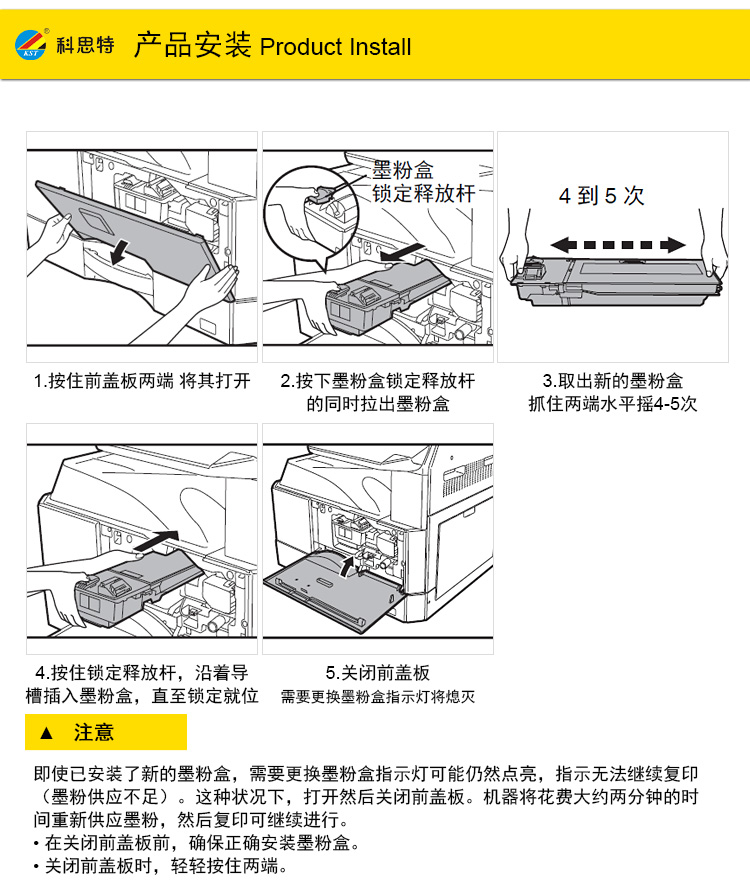 KST 科思特 产品安装 Product Install

墨粉盒
锁定释放杆

4 到 5 次

1.按住前盖板两端 将其打开

2.按下墨粉盒锁定释放杆的同时拉出墨粉盒

3.取出新的墨粉盒
抓住两端水平摇4-5次

4.按住锁定释放杆，沿着导槽插入墨粉盒，直至锁定就位

5.关闭前盖板
需要更换墨粉盒指示灯将熄灭

▲ 注意

即使已安装了新的墨粉盒，需要更换墨粉盒指示灯可能仍然点亮，指示无法继续复印（墨粉供应不足）。这种状况下，打开然后关闭前盖板。机器将花费大约两分钟的时间重新供应墨粉，然后复印可继续进行。
• 在关闭前盖板前，确保正确安装墨粉盒。
• 关闭前盖板时，轻轻按住两端。