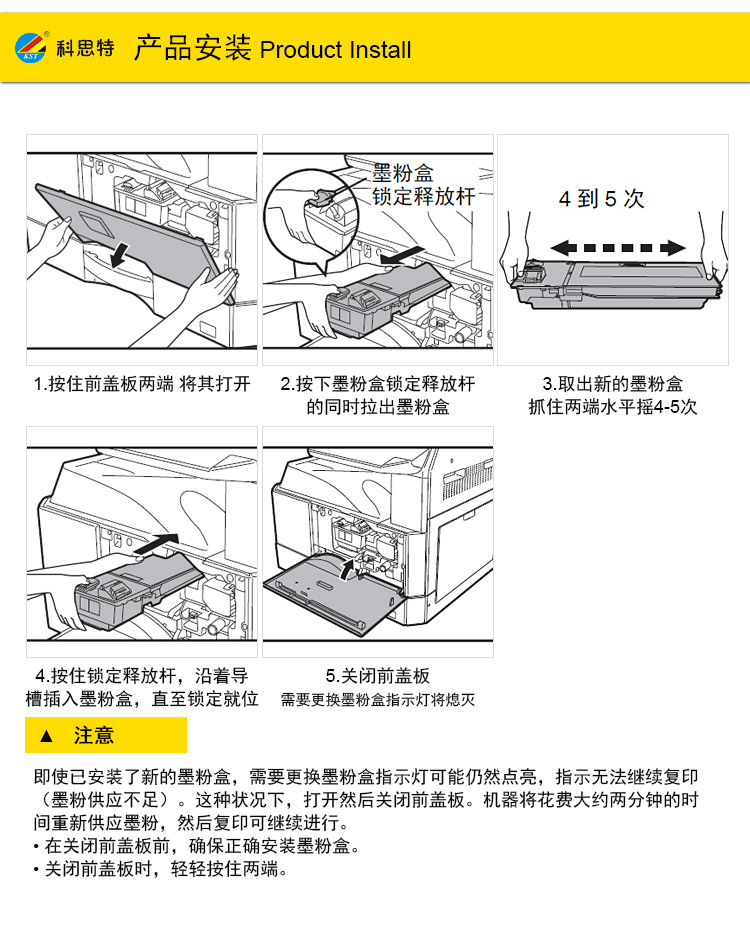 KST 科思特 产品安装 Product Install

墨粉盒
锁定释放杆

4 到 5 次

1.按住前盖板两端 将其打开

2.按下墨粉盒锁定释放杆的同时拉出墨粉盒

3.取出新的墨粉盒
抓住两端水平摇4-5次

4.按住锁定释放杆，沿着导槽插入墨粉盒，直至锁定就位

5.关闭前盖板
需要更换墨粉盒指示灯将熄灭

▲ 注意

即使已安装了新的墨粉盒，需要更换墨粉盒指示灯可能仍然点亮，指示无法继续复印（墨粉供应不足）。这种状况下，打开然后关闭前盖板。机器将花费大约两分钟的时间重新供应墨粉，然后复印可继续进行。
• 在关闭前盖板前，确保正确安装墨粉盒。
• 关闭前盖板时，轻轻按住两端。