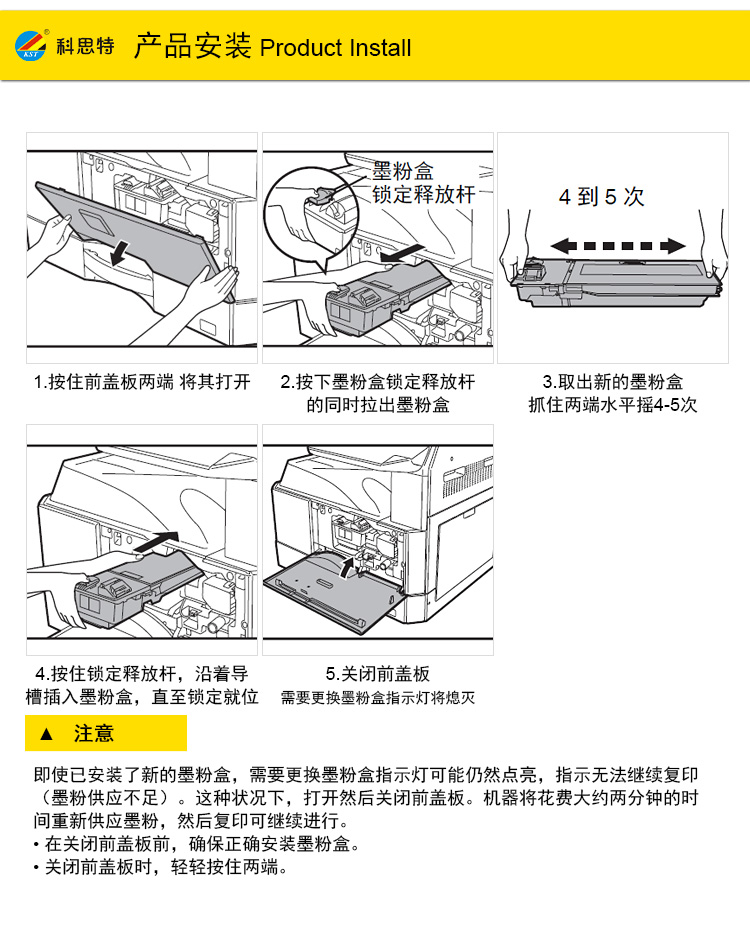 KST 科思特 产品安装 Product Install

墨粉盒
锁定释放杆

4 到 5 次

1.按住前盖板两端 将其打开

2.按下墨粉盒锁定释放杆的同时拉出墨粉盒

3.取出新的墨粉盒
抓住两端水平摇4-5次

4.按住锁定释放杆，沿着导槽插入墨粉盒，直至锁定就位

5.关闭前盖板
需要更换墨粉盒指示灯将熄灭

▲ 注意

即使已安装了新的墨粉盒，需要更换墨粉盒指示灯可能仍然点亮，指示无法继续复印（墨粉供应不足）。这种状况下，打开然后关闭前盖板。机器将花费大约两分钟的时间重新供应墨粉，然后复印可继续进行。
• 在关闭前盖板前，确保正确安装墨粉盒。
• 关闭前盖板时，轻轻按住两端。