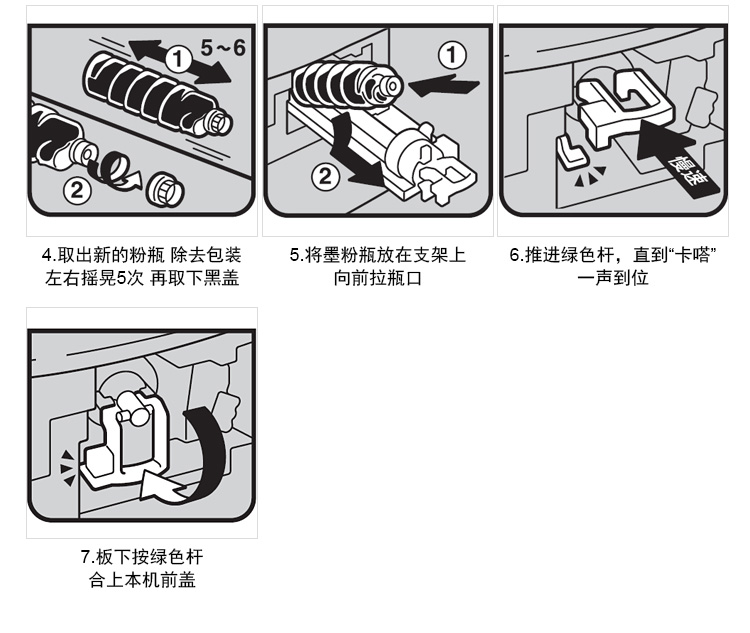 1

5~6

2

4.取出新的粉瓶 除去包装
左右摇晃5次 再取下黑盖

1

2

5.将墨粉瓶放在支架上
向前拉瓶口

慢速

6.推进绿色杆，直到“卡嗒”
一声到位

7.板下按绿色杆
合上本机前盖