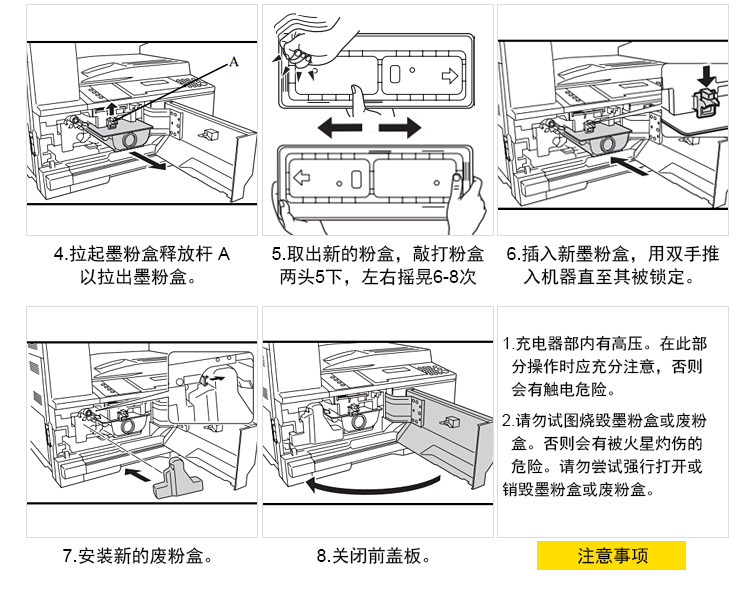 A

4.拉起墨粉盒释放杆 A 以拉出墨粉盒。

5.取出新的粉盒，敲打粉盒两头5下，左右摇晃6-8次

6.插入新墨粉盒，用双手推入机器直至其被锁定。

7.安装新的废粉盒。

8.关闭前盖板。

1.充电器部内有高压。在此部分操作时应充分注意，否则会有触电危险。

2.请勿试图烧毁墨粉盒或废粉盒。否则会有被火星灼伤的危险。请勿尝试强行打开或销毁墨粉盒或废粉盒。

注意事项