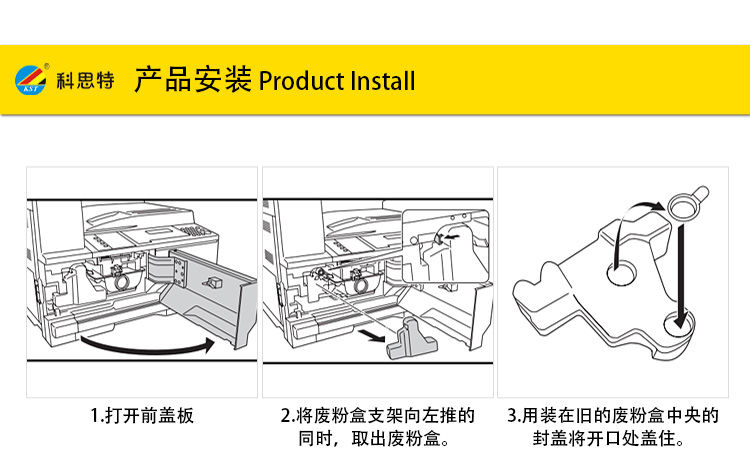 KST 科思特

产品安装 Product Install

1.打开前盖板

2.将废粉盒支架向左推的同时，取出废粉盒。

3.用装在旧的废粉盒中央的封盖将开口处盖住。