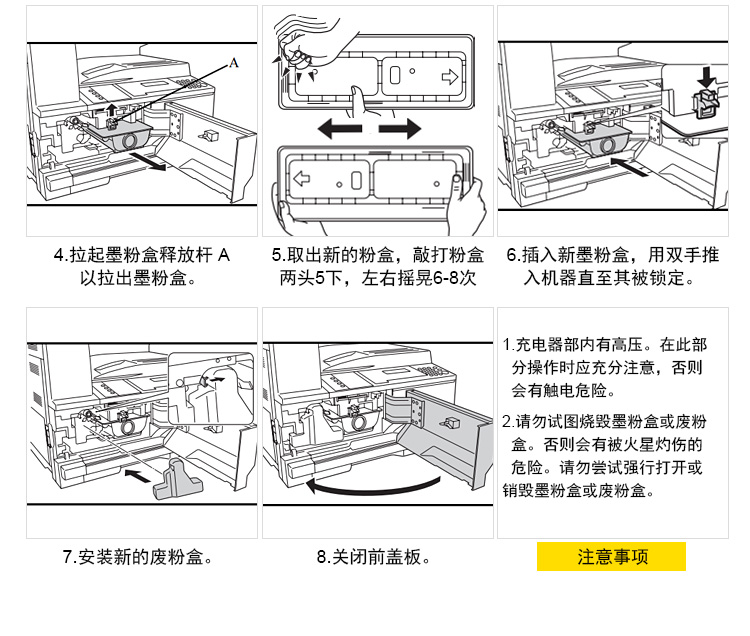 A

4.拉起墨粉盒释放杆 A 以拉出墨粉盒。

5.取出新的粉盒，敲打粉盒两头5下，左右摇晃6-8次

6.插入新墨粉盒，用双手推入机器直至其被锁定。

7.安装新的废粉盒。

8.关闭前盖板。

1.充电器部内有高压。在此部分操作时应充分注意，否则会有触电危险。

2.请勿试图烧毁墨粉盒或废粉盒。否则会有被火星灼伤的危险。请勿尝试强行打开或销毁墨粉盒或废粉盒。

注意事项