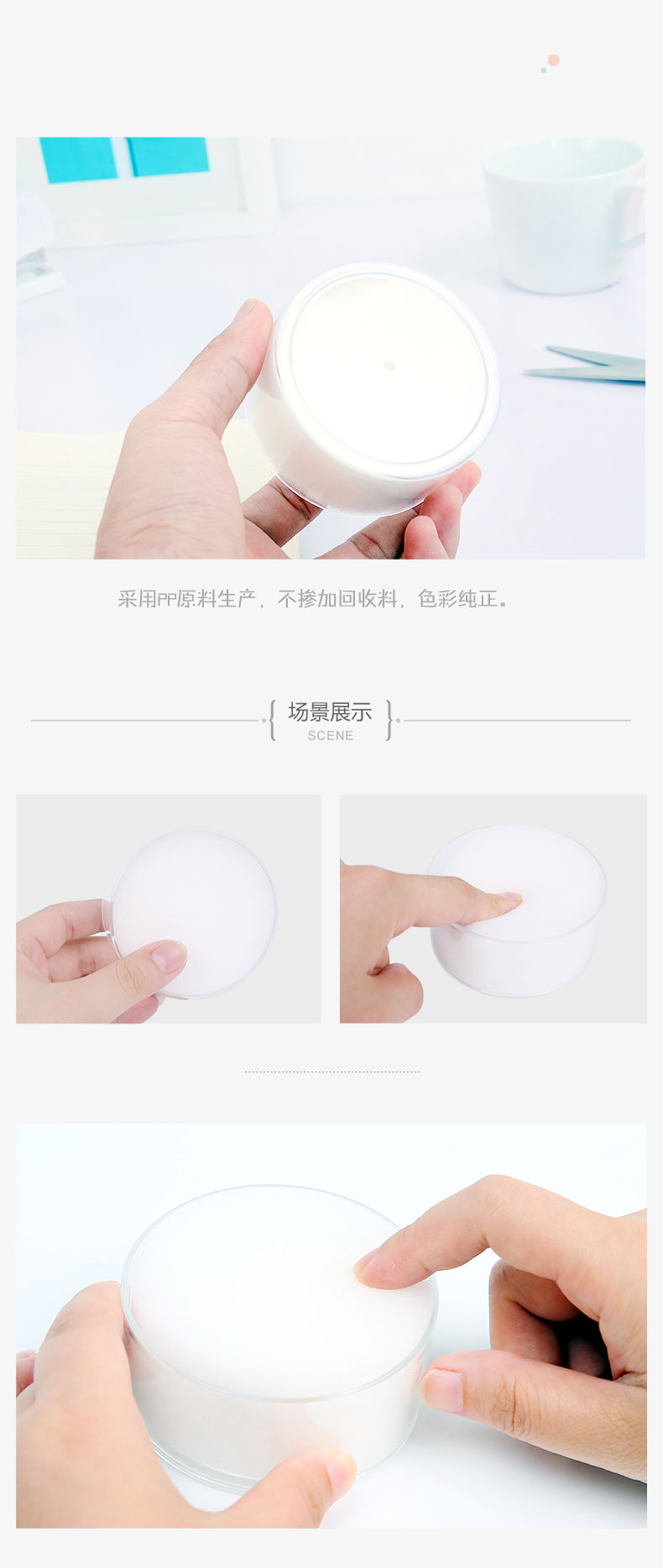 采用PP原料生产，不掺加回收料，色彩纯正。

场景展示
SCENE