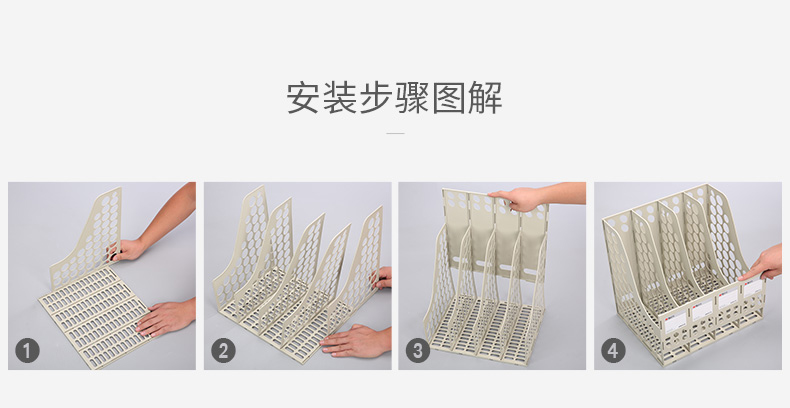 安装步骤图解

1

2

3

4