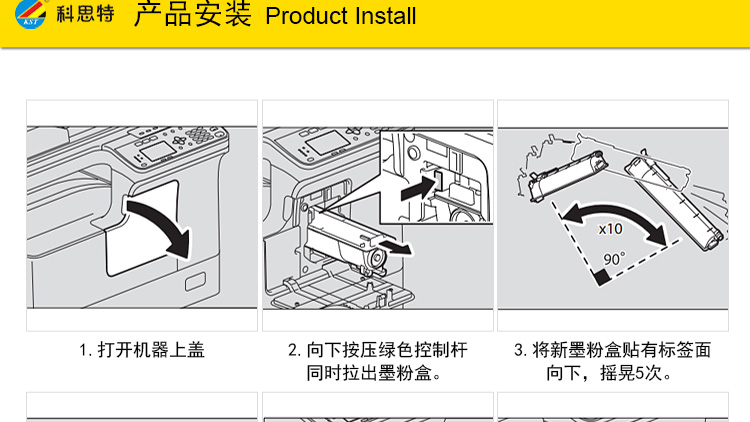 KST 科思特 产品安装 Product Install

x10

90°

1. 打开机器上盖

2. 向下按压绿色控制杆同时拉出墨粉盒。

3. 将新墨粉盒贴有标签面向下，摇晃5次。