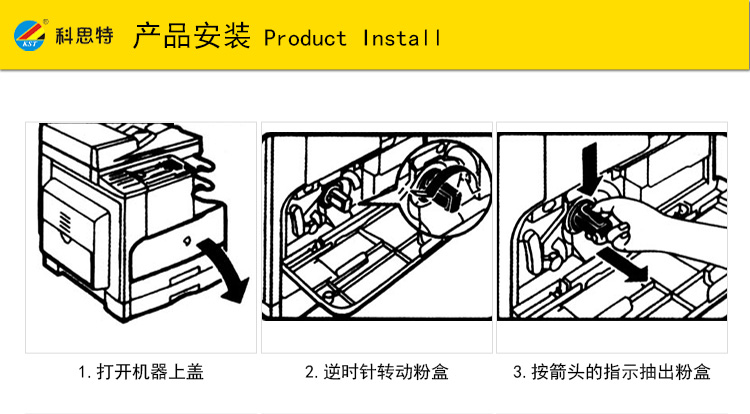 KST 科思特 产品安装 Product Install

1. 打开机器上盖

2. 逆时针转动粉盒

3. 按箭头的指示抽出粉盒