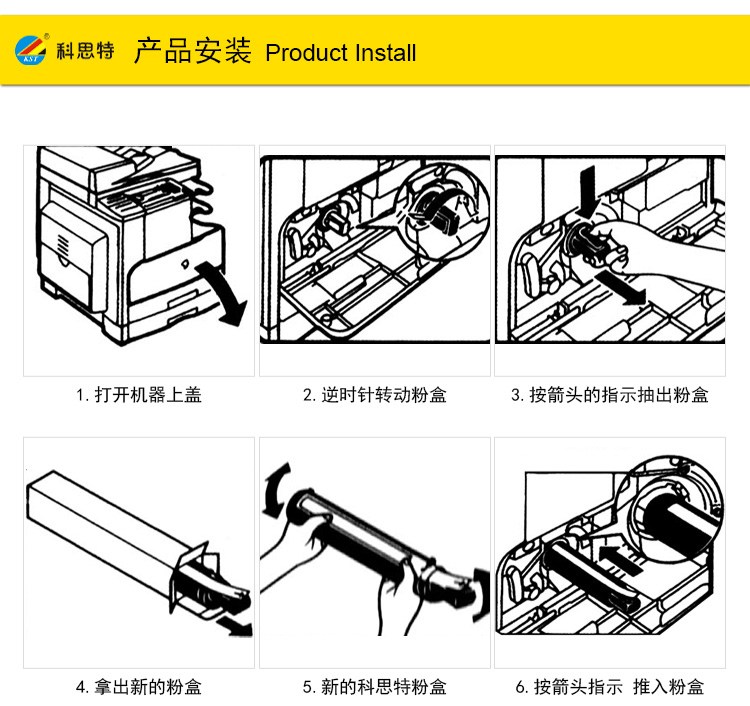 KST 科思特 产品安装 Product Install

1. 打开机器上盖

2. 逆时针转动粉盒

3. 按箭头的指示抽出粉盒

4. 拿出新的粉盒

5. 新的科思特粉盒

6. 按箭头指示 推入粉盒