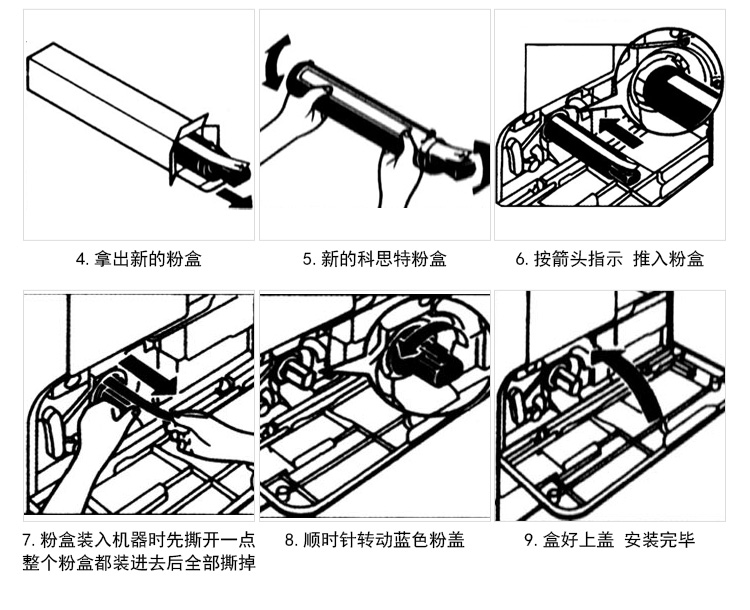 4. 拿出新的粉盒

5. 新的科思特粉盒

6. 按箭头指示 推入粉盒

7. 粉盒装入机器时先撕开一点 整个粉盒都装进去后全部撕掉

8. 顺时针转动蓝色粉盖

9. 盒好上盖 安装完毕