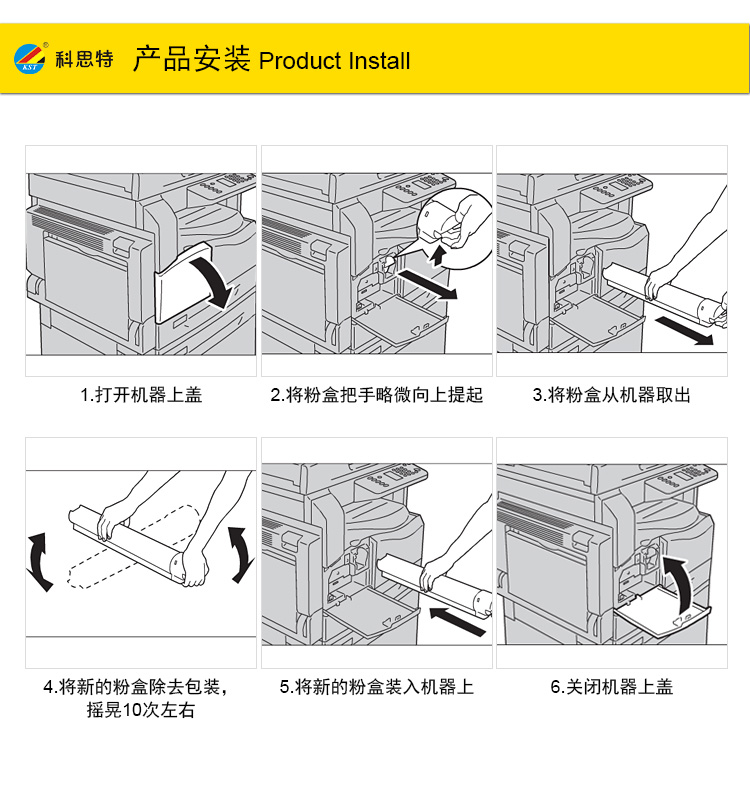 KST 科思特

产品安装 Product Install

1.打开机器上盖

2.将粉盒把手略微向上提起

3.将粉盒从机器取出

4.将新的粉盒除去包装，摇晃10次左右

5.将新的粉盒装入机器上

6.关闭机器上盖