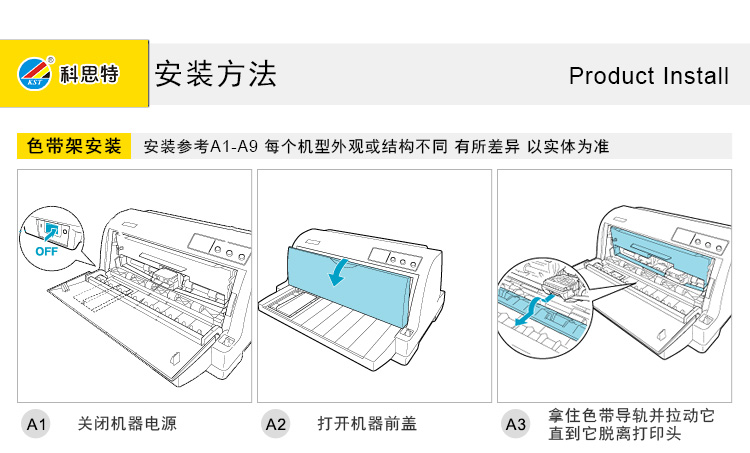 KST 科思特

安装方法

Product Install

色带架安装

安装参考A1-A9 每个机型外观或结构不同 有所差异 以实体为准

OFF

A1 关闭机器电源

A2 打开机器前盖

A3 拿住色带导轨并拉动它直到它脱离打印头