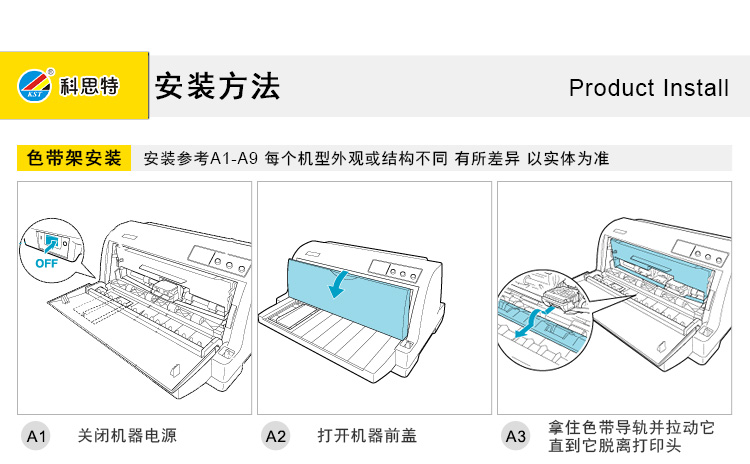 KST 科思特

安装方法

Product Install

色带架安装

安装参考A1-A9 每个机型外观或结构不同 有所差异 以实体为准

OFF

A1 关闭机器电源

A2 打开机器前盖

A3 拿住色带导轨并拉动它直到它脱离打印头