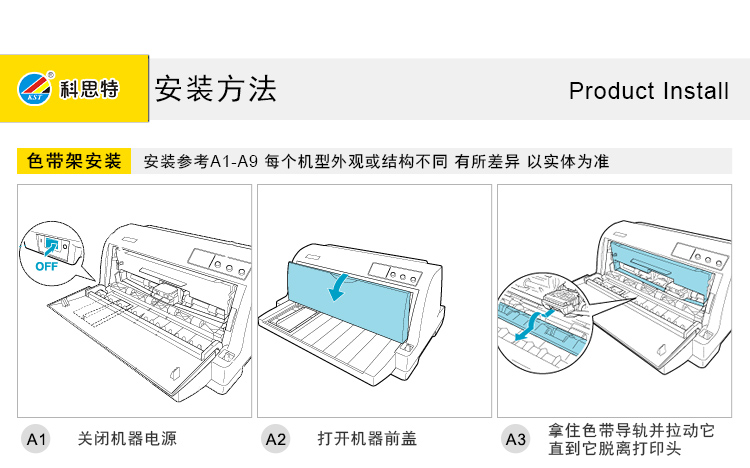 KST 科思特

安装方法

Product Install

色带架安装

安装参考A1-A9 每个机型外观或结构不同 有所差异 以实体为准

OFF

A1 关闭机器电源

A2 打开机器前盖

A3 拿住色带导轨并拉动它直到它脱离打印头