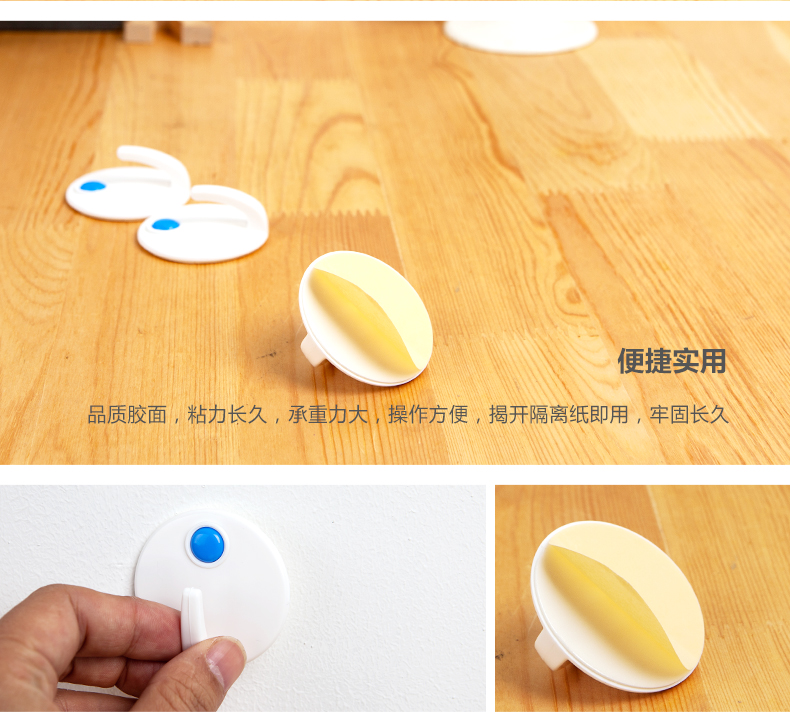 便捷实用

品质胶面，粘力长久，承重力大，操作方便，揭开隔离纸即用，牢固长久