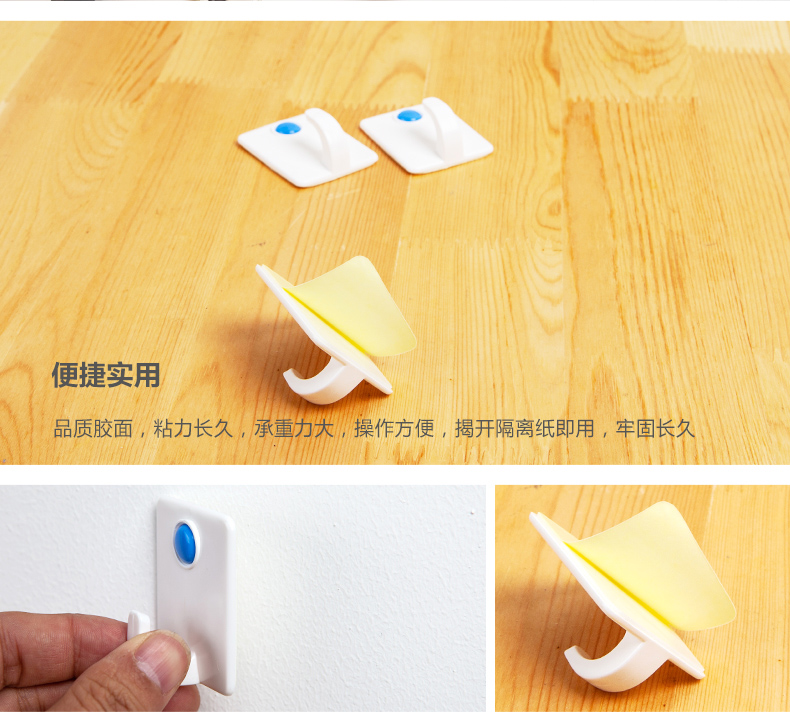 便捷实用

品质胶面，粘力长久，承重力大，操作方便，揭开隔离纸即用，牢固长久