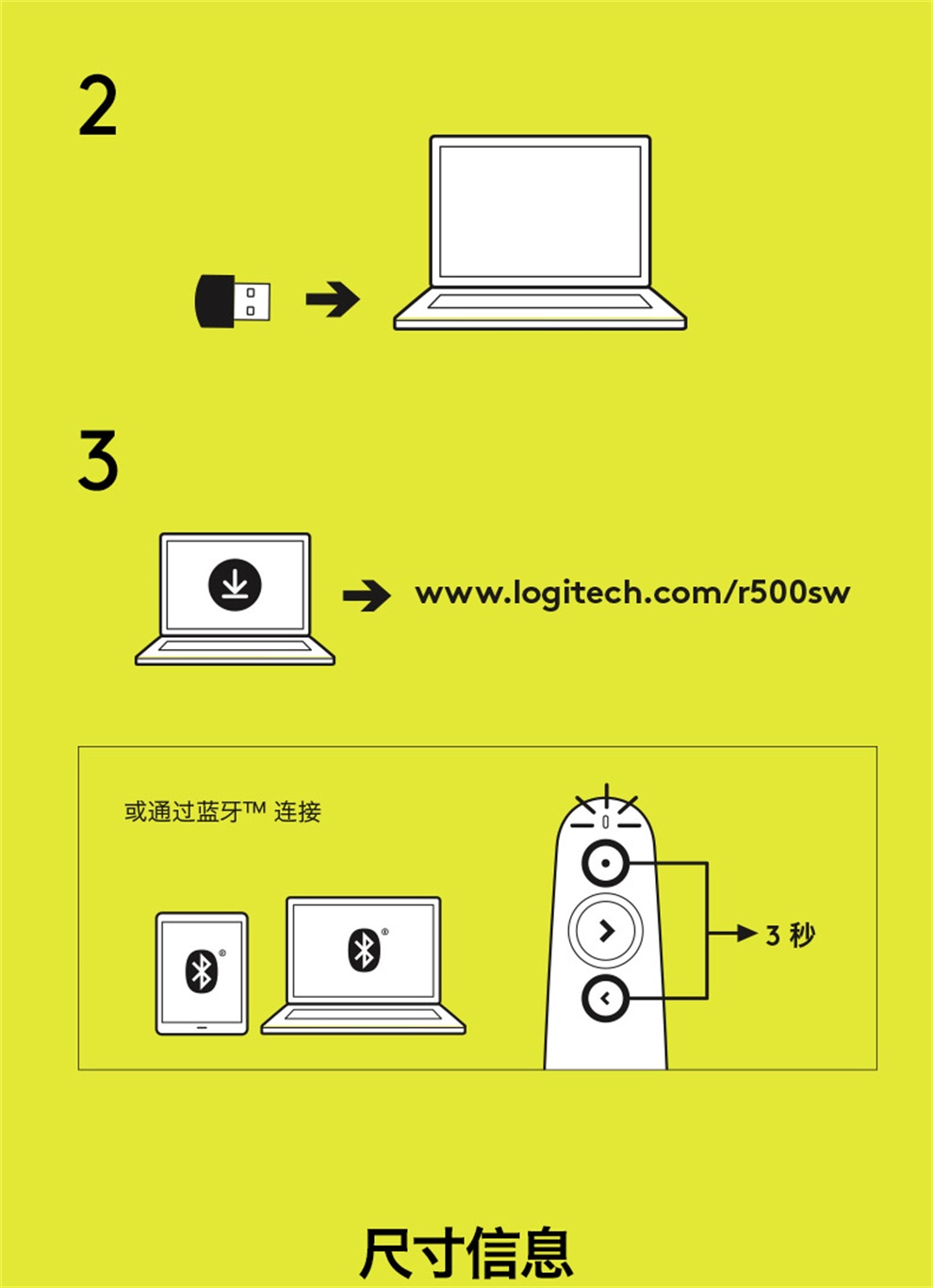 2

3

www.logitech.com/r500sw

或通过蓝牙™ 连接

3 秒

尺寸信息