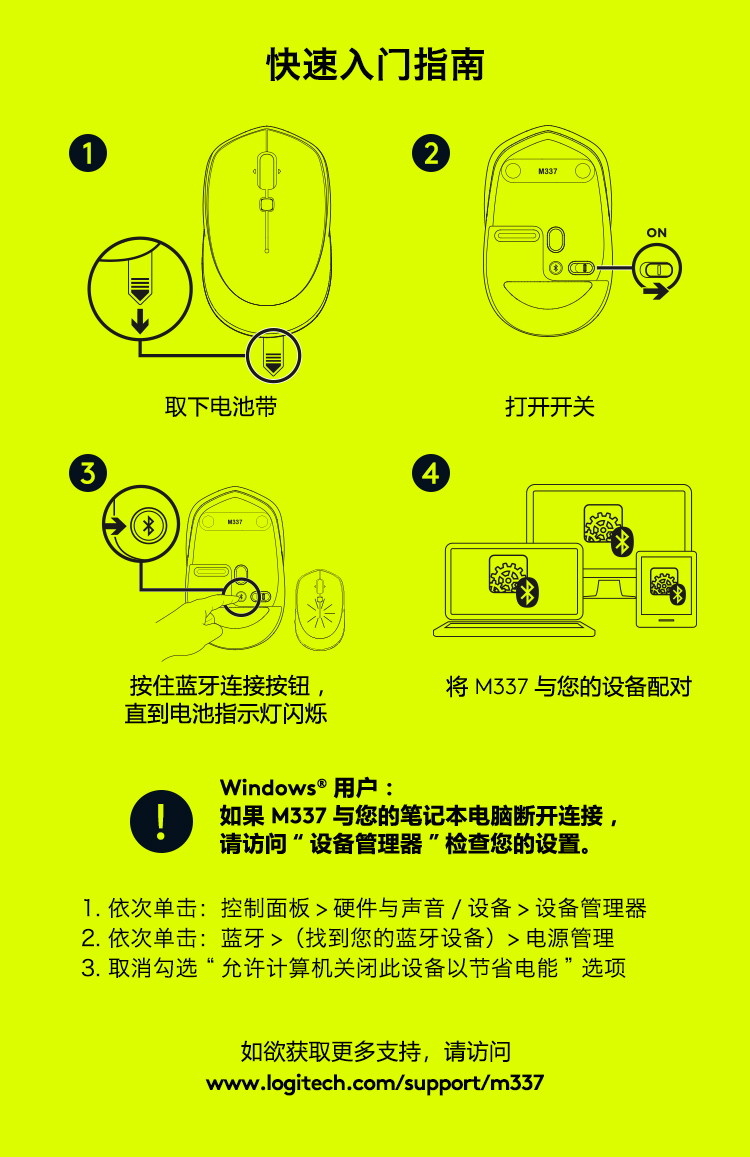 快速入门指南

1

取下电池带

2

M337

ON

打开开关

3

M337

按住蓝牙连接按钮，直到电池指示灯闪烁

4

将 M337 与您的设备配对

!

Windows® 用户：
如果 M337 与您的笔记本电脑断开连接，请访问 " 设备管理器 " 检查您的设置。

1. 依次单击：控制面板 > 硬件与声音 / 设备 > 设备管理器
2. 依次单击：蓝牙 >（找到您的蓝牙设备）> 电源管理
3. 取消勾选 " 允许计算机关闭此设备以节省电能 " 选项

如欲获取更多支持，请访问
www.logitech.com/support/m337