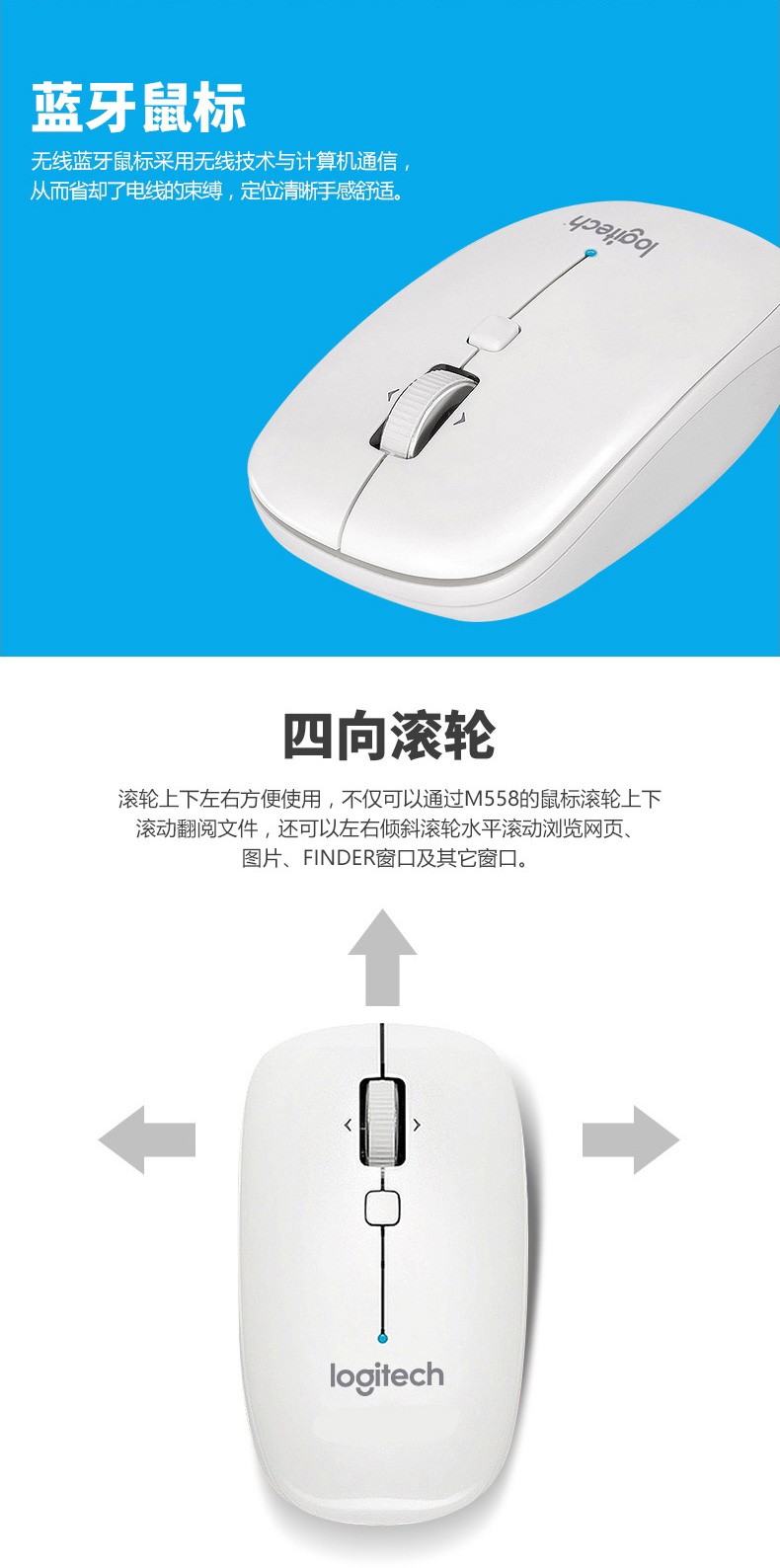 蓝牙鼠标

无线蓝牙鼠标采用无线技术与计算机通信，从而省却了电线的束缚，定位清晰手感舒适。

logitech

四向滚轮

滚轮上下左右方便使用，不仅可以通过M558的鼠标滚轮上下滚动翻阅文件，还可以左右倾斜滚轮水平滚动浏览网页、图片、FINDER窗口及其它窗口。

logitech