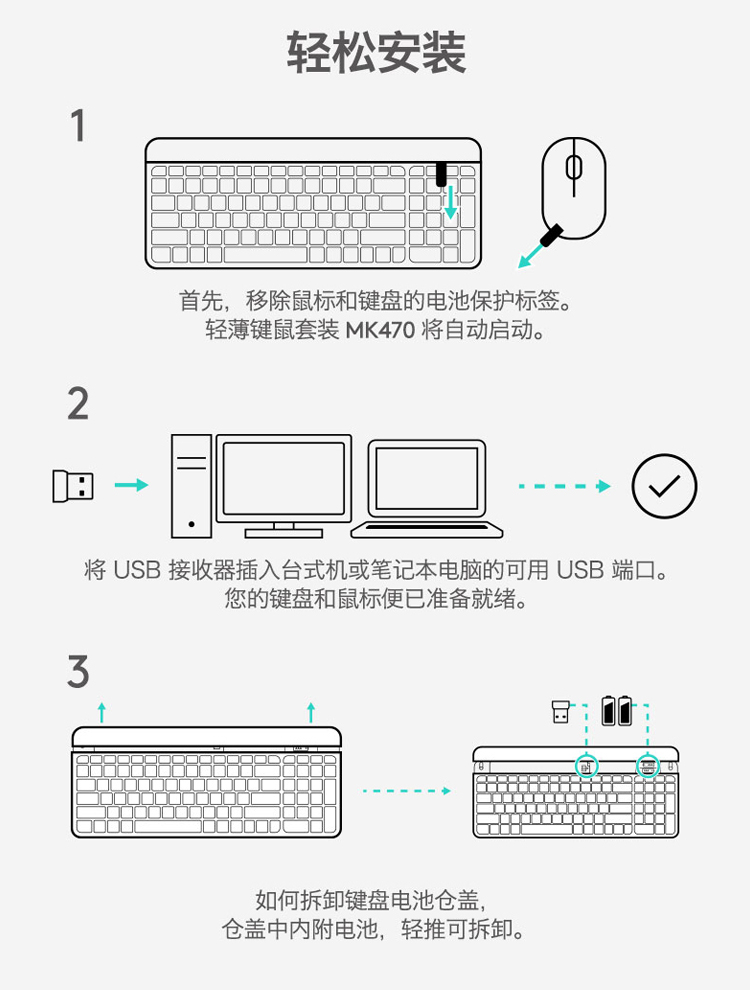 轻松安装

1

首先，移除鼠标和键盘的电池保护标签。
轻薄键鼠套装 MK470 将自动启动。

2

将 USB 接收器插入台式机或笔记本电脑的可用 USB 端口。
您的键盘和鼠标便已准备就绪。

3

如何拆卸键盘电池仓盖，
仓盖中内附电池，轻推可拆卸。