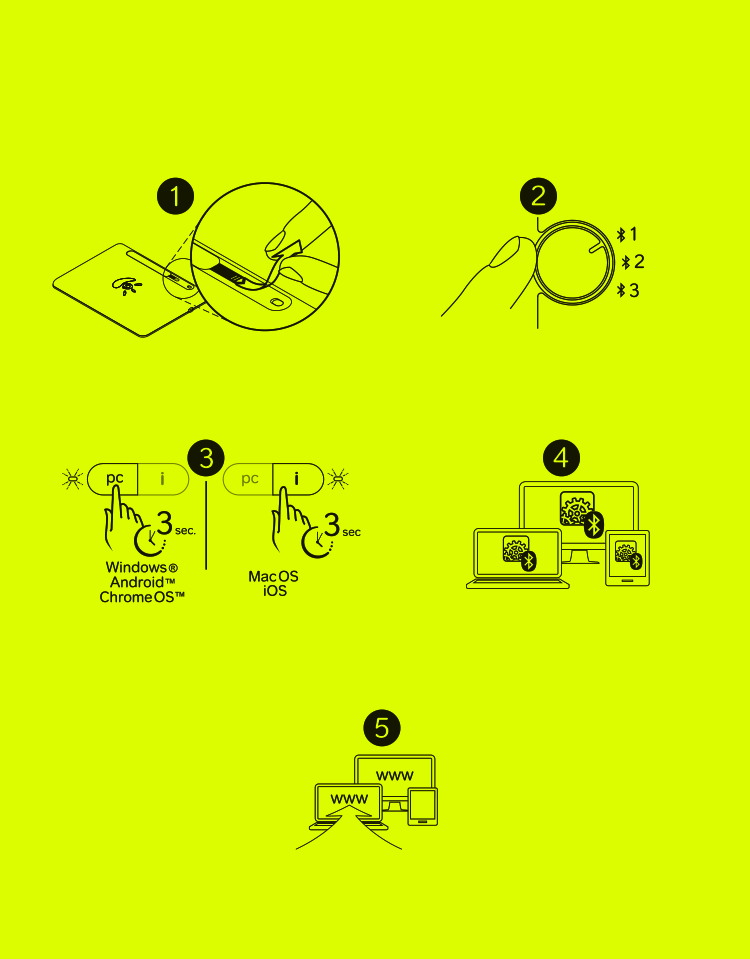 1

2

1
2
3

3

pc
i
3 sec.
Windows®
Android™
Chrome OS™

pc
i
3 sec
Mac OS
iOS

4

5

www
www