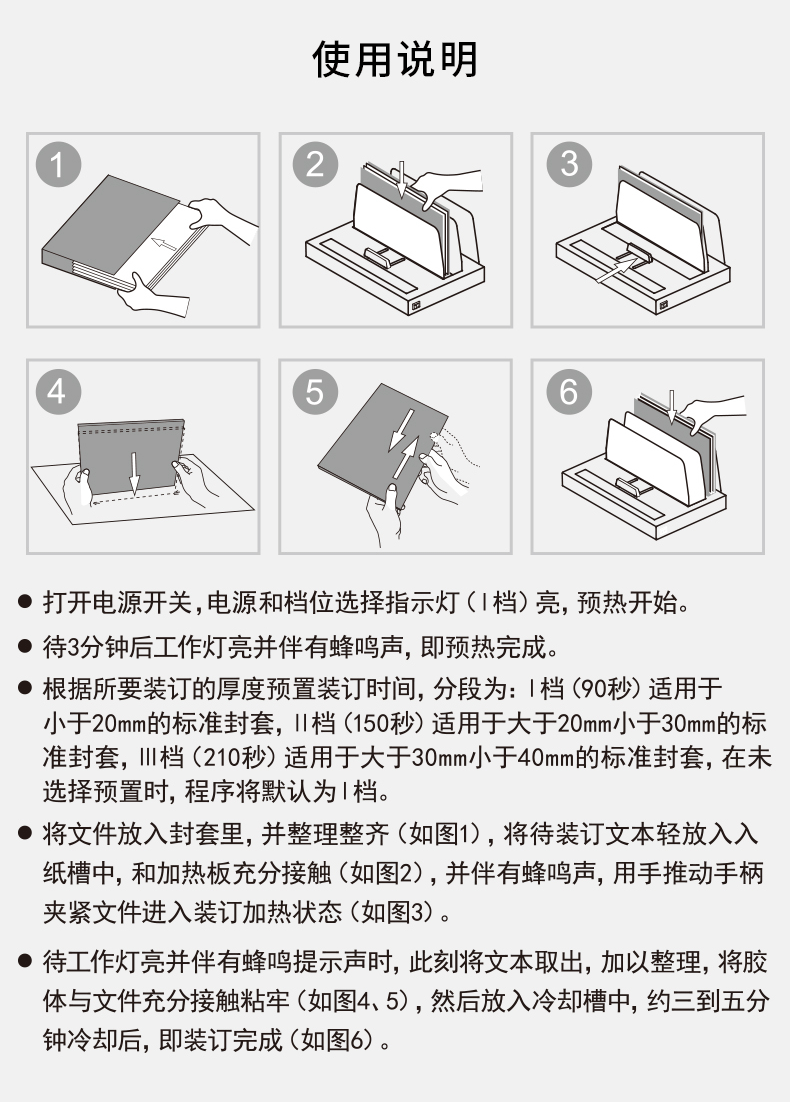 使用说明

1

2

3

4

5

6

● 打开电源开关，电源和档位选择指示灯（Ⅰ档）亮，预热开始。

● 待3分钟后工作灯亮并伴有蜂鸣声，即预热完成。

● 根据所要装订的厚度预置装订时间，分段为：Ⅰ档（90秒）适用于小于20mm的标准封套，Ⅱ档（150秒）适用于大于20mm小于30mm的标准封套，Ⅲ档（210秒）适用于大于30mm小于40mm的标准封套，在未选择预置时，程序将默认为Ⅰ档。

● 将文件放入封套里，并整理整齐（如图1），将待装订文本轻放入入纸槽中，和加热板充分接触（如图2），并伴有蜂鸣声，用手推动手柄夹紧文件进入装订加热状态（如图3）。

● 待工作灯亮并伴有蜂鸣提示声时，此刻将文本取出，加以整理，将胶体与文件充分接触粘牢（如图4、5），然后放入冷却槽中，约三到五分钟冷却后，即装订完成（如图6）。