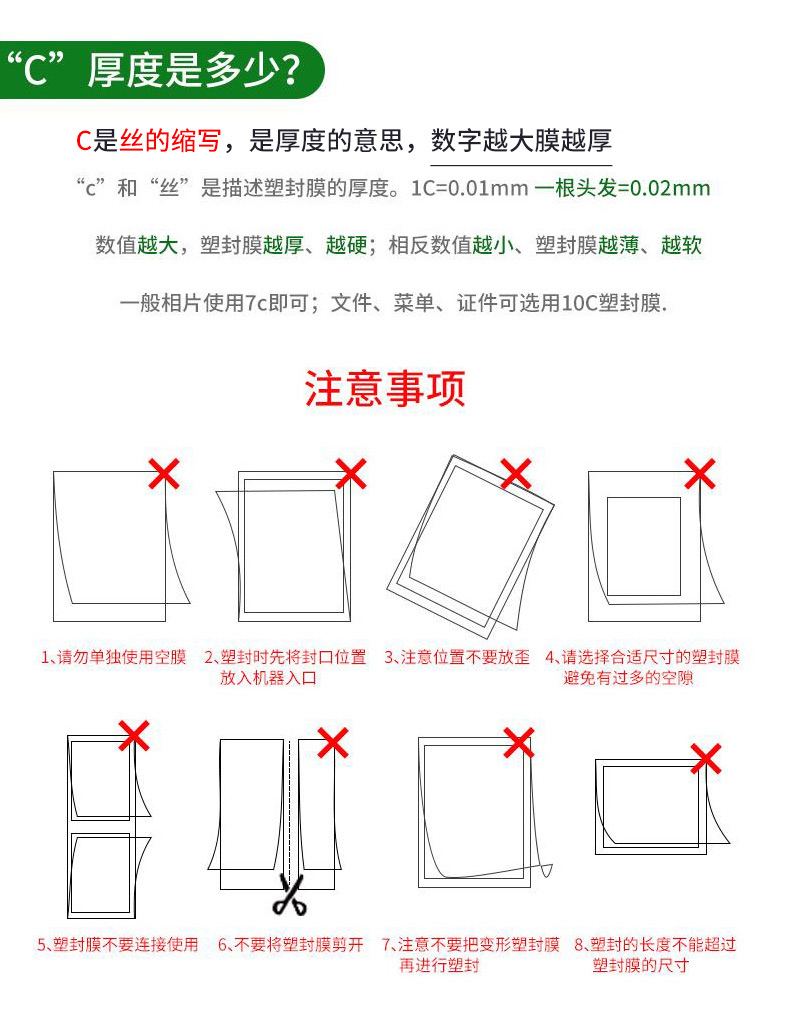 “C”厚度是多少？

C是丝的缩写，是厚度的意思，数字越大膜越厚

“c”和“丝”是描述塑封膜的厚度。1C=0.01mm 一根头发=0.02mm

数值越大，塑封膜越厚、越硬；相反数值越小、塑封膜越薄、越软

一般相片使用7c即可；文件、菜单、证件可选用10C塑封膜.

注意事项

1、请勿单独使用空膜

2、塑封时先将封口位置放入机器入口

3、注意位置不要放歪

4、请选择合适尺寸的塑封膜避免有过多的空隙

5、塑封膜不要连接使用

6、不要将塑封膜剪开

7、注意不要把变形塑封膜再进行塑封

8、塑封的长度不能超过塑封膜的尺寸