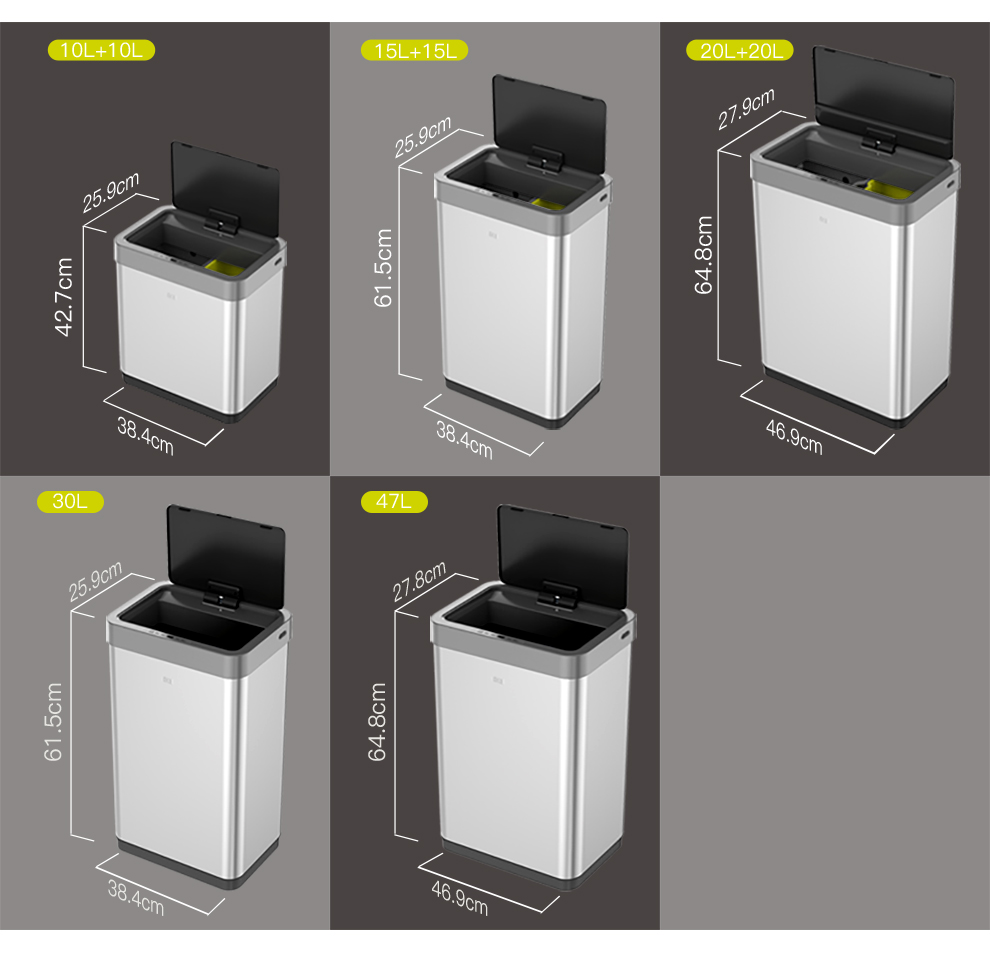 10L+10L

25.9cm

42.7cm

38.4cm

15L+15L

25.9cm

61.5cm

38.4cm

20L+20L

27.9cm

64.8cm

46.9cm

30L

25.9cm

61.5cm

38.4cm

47L

27.8cm

64.8cm

46.9cm