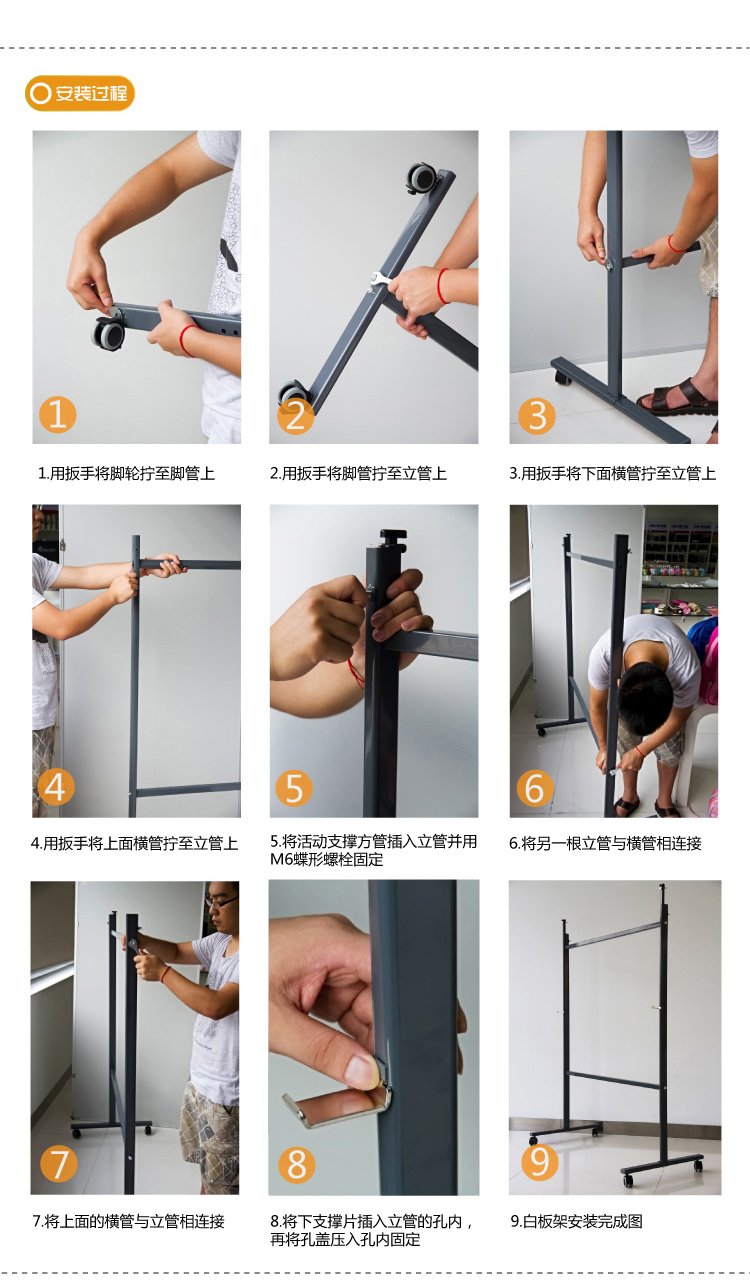 安装过程

1

1.用扳手将脚轮拧至脚管上

2

2.用扳手将脚管拧至立管上

3

3.用扳手将下面横管拧至立管上

4

4.用扳手将上面横管拧至立管上

5

5.将活动支撑方管插入立管并用M6蝶形螺栓固定

6

6.将另一根立管与横管相连接

7

7.将上面的横管与立管相连接

8

8.将下支撑片插入立管的孔内，再将孔盖压入孔内固定

9

9.白板架安装完成图