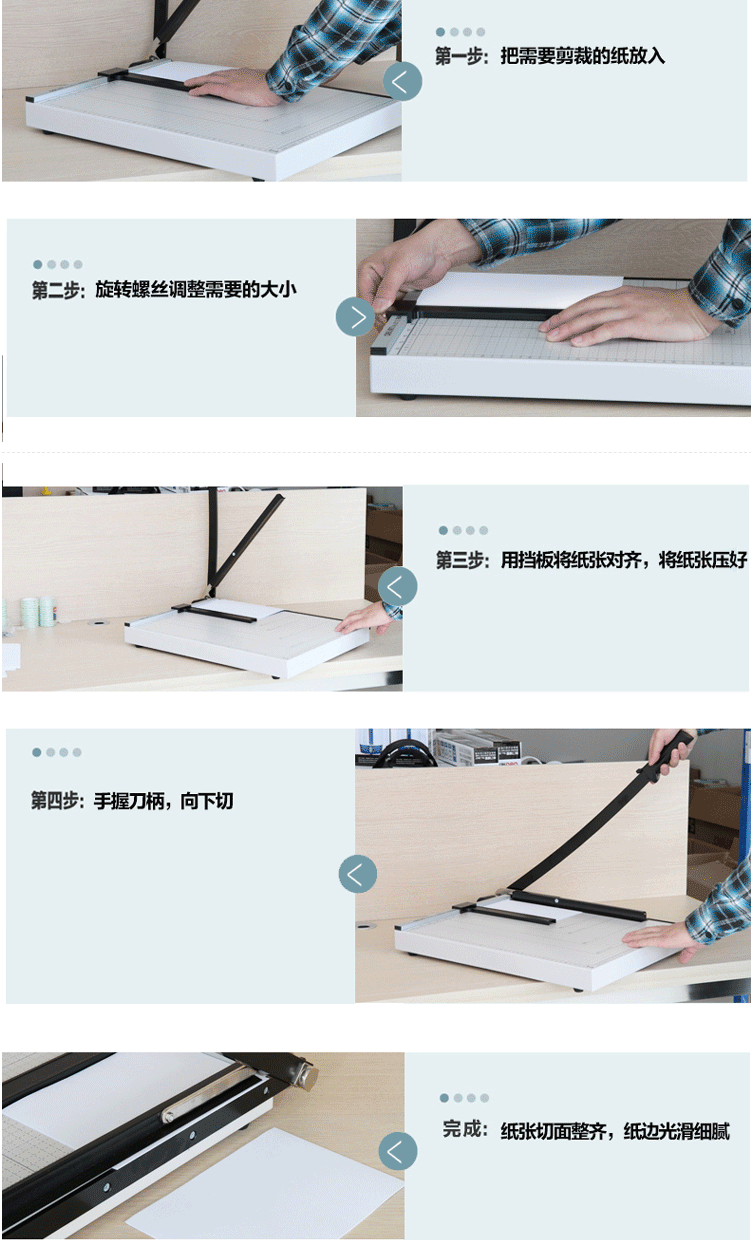 第一步：把需要剪裁的纸放入

第二步：旋转螺丝调整需要的大小

第三步：用挡板将纸张对齐，将纸张压好

第四步：手握刀柄，向下切

完成：纸张切面整齐，纸边光滑细腻