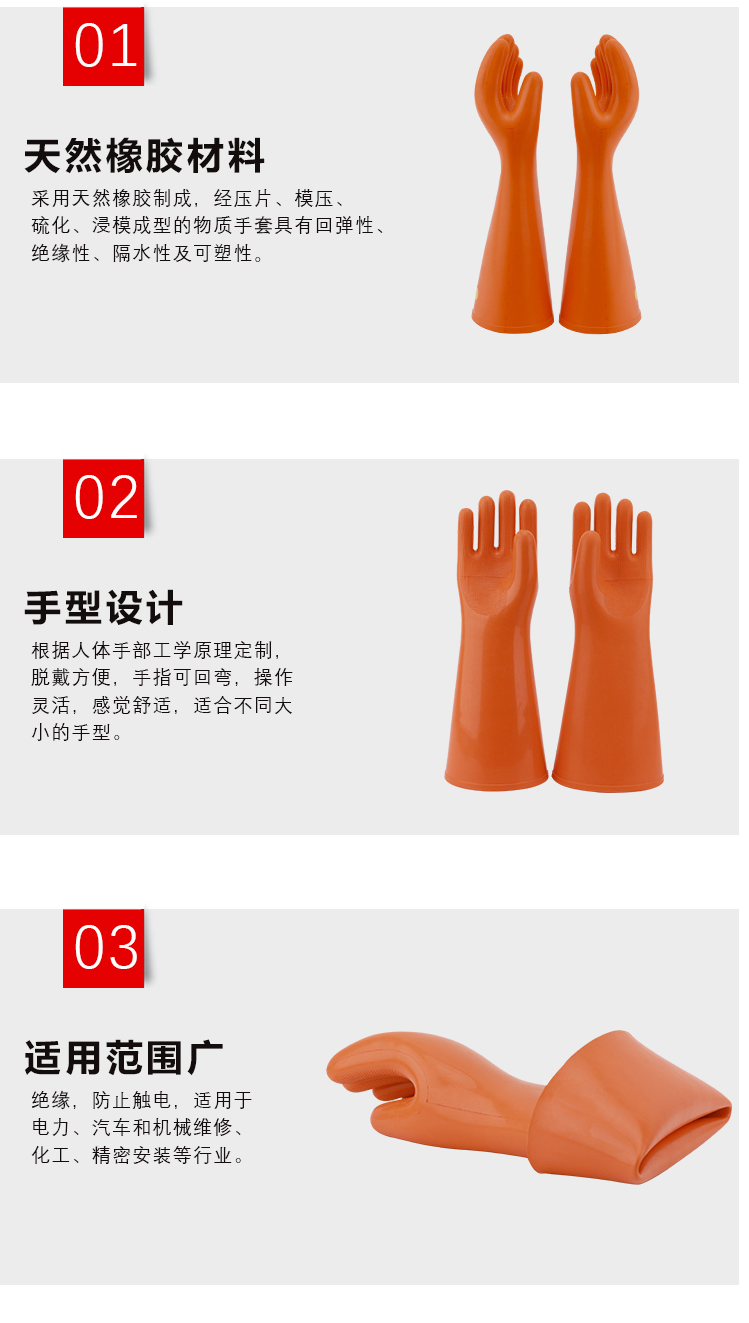 01

天然橡胶材料

采用天然橡胶制成，经压片、模压、硫化、浸模成型的物质手套具有回弹性、绝缘性、隔水性及可塑性。

02

手型设计

根据人体手部工学原理定制，脱戴方便，手指可回弯，操作灵活，感觉舒适，适合不同大小的手型。

03

适用范围广

绝缘，防止触电，适用于电力、汽车和机械维修、化工、精密安装等行业。